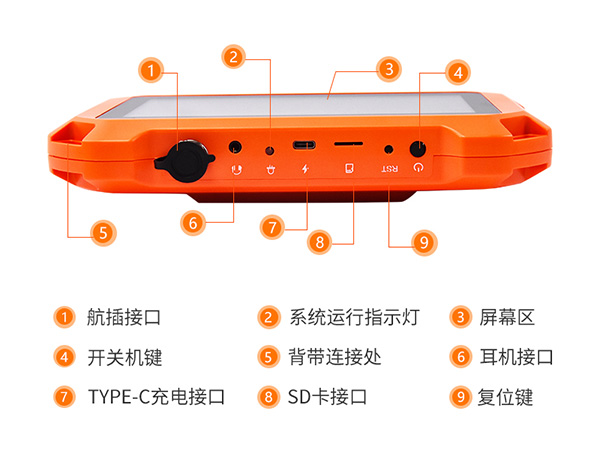 1
2
3
4
RST
5
6
7
8
9

1 航插接口
2 系统运行指示灯
3 屏幕区
4 开关机键
5 背带连接处
6 耳机接口
7 TYPE-C充电接口
8 SD卡接口
9 复位键